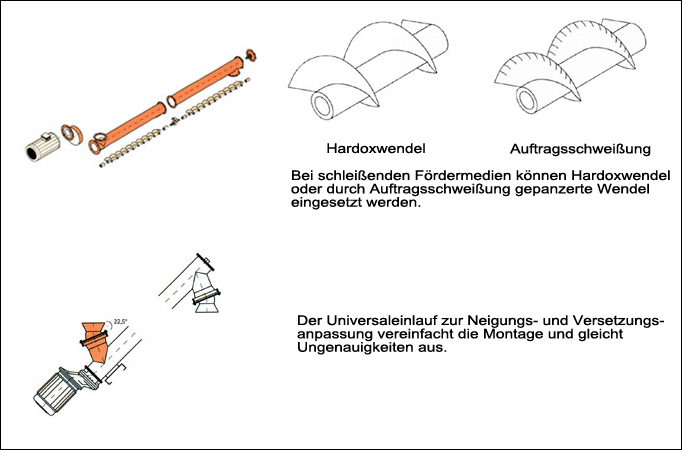 Hardoxwendel

Auftragsschweißung

Bei schleißenden Fördermedien können Hardoxwendel oder durch Auftragsschweißung gepanzerte Wendel eingesetzt werden.

22,5°

Der Universaleinlauf zur Neigungs- und Versetzungsanpassung vereinfacht die Montage und gleicht Ungenauigkeiten aus.